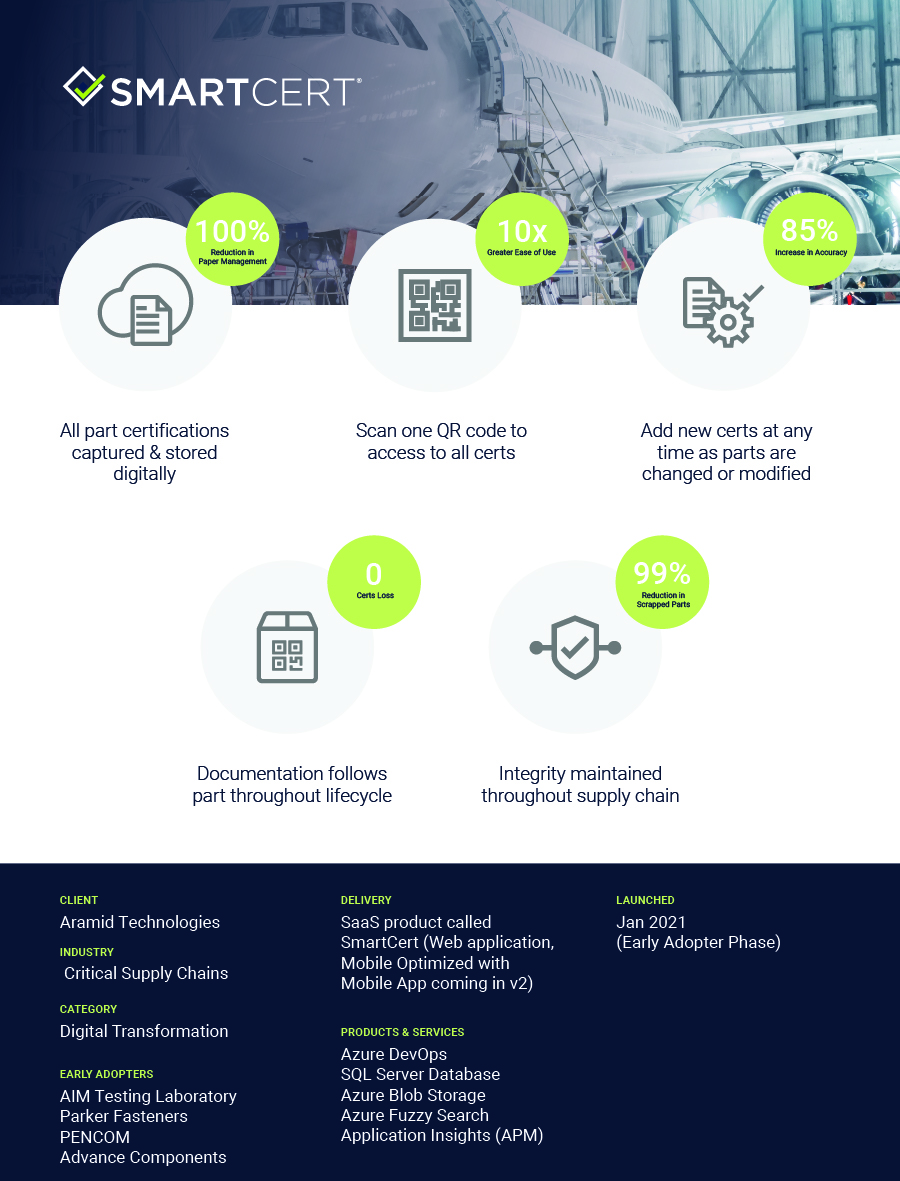 SMARTCERT®

100%
Reduction in Paper Management

All part certifications captured & stored digitally

10x
Greater Ease of Use

Scan one QR code to access to all certs

85%
Increase in Accuracy

Add new certs at any time as parts are changed or modified

0
Certs Loss

Documentation follows part throughout lifecycle

99%
Reduction in Scrapped Parts

Integrity maintained throughout supply chain

CLIENT
Aramid Technologies

INDUSTRY
Critical Supply Chains

CATEGORY
Digital Transformation

EARLY ADOPTERS
AIM Testing Laboratory
Parker Fasteners
PENCOM
Advance Components

DELIVERY
SaaS product called SmartCert (Web application, Mobile Optimized with Mobile App coming in v2)

PRODUCTS & SERVICES
Azure DevOps
SQL Server Database
Azure Blob Storage
Azure Fuzzy Search
Application Insights (APM)

LAUNCHED
Jan 2021
(Early Adopter Phase)